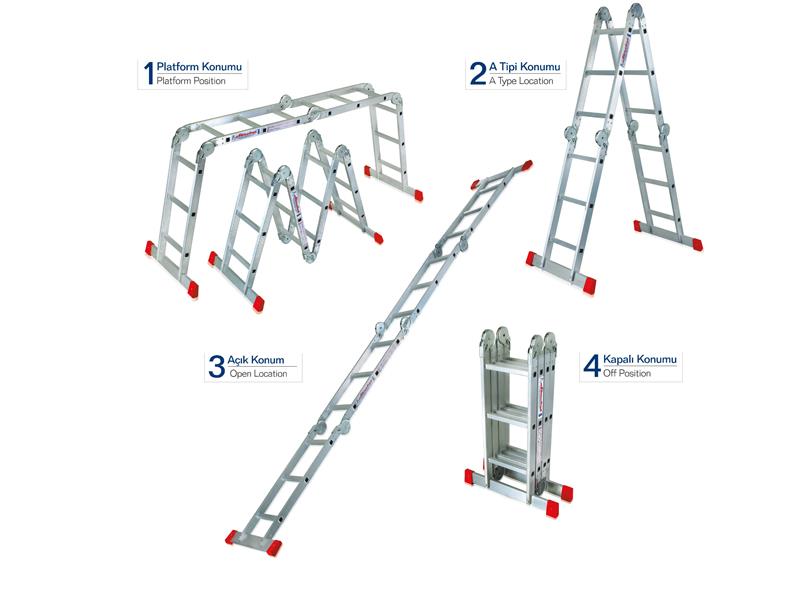 1 Platform Konumu
Platform Position

2 A Tipi Konumu
A Type Location

3 Açık Konum
Open Location

4 Kapalı Konumu
Off Position